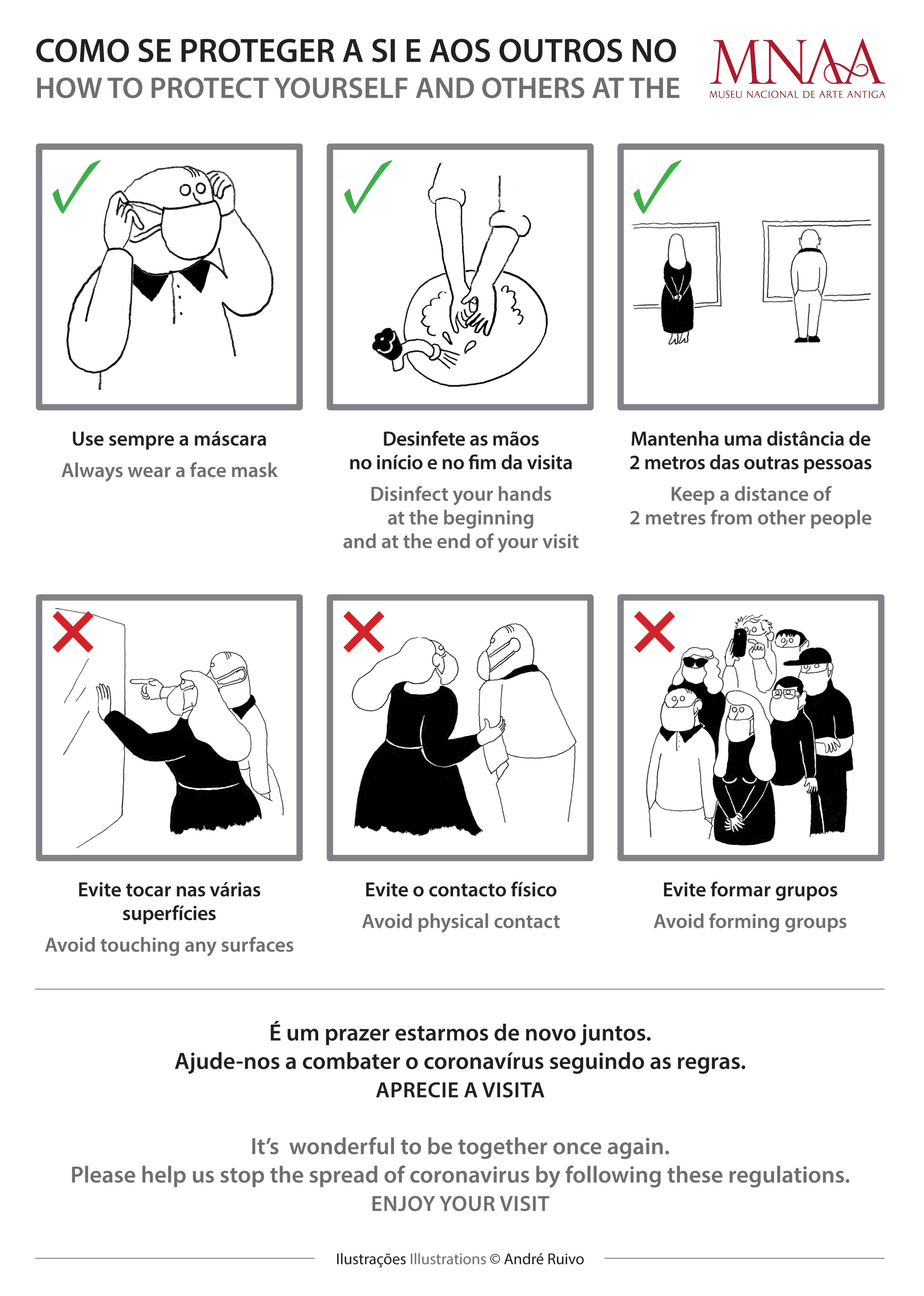 COMO SE PROTEGER A SI E AOS OUTROS NO
HOW TO PROTECT YOURSELF AND OTHERS AT THE

MNAA
MUSEU NACIONAL DE ARTE ANTIGA

Use sempre a máscara
Always wear a face mask

Desinfete as mãos no início e no fim da visita
Disinfect your hands at the beginning and at the end of your visit

Mantenha uma distância de 2 metros das outras pessoas
Keep a distance of 2 metres from other people

Evite tocar nas várias superfícies
Avoid touching any surfaces

Evite o contacto físico
Avoid physical contact

Evite formar grupos
Avoid forming groups

É um prazer estarmos de novo juntos.
Ajude-nos a combater o coronavírus seguindo as regras.
APRECIE A VISITA

It's wonderful to be together once again.
Please help us stop the spread of coronavirus by following these regulations.
ENJOY YOUR VISIT

Ilustrações Illustrations © André Ruivo